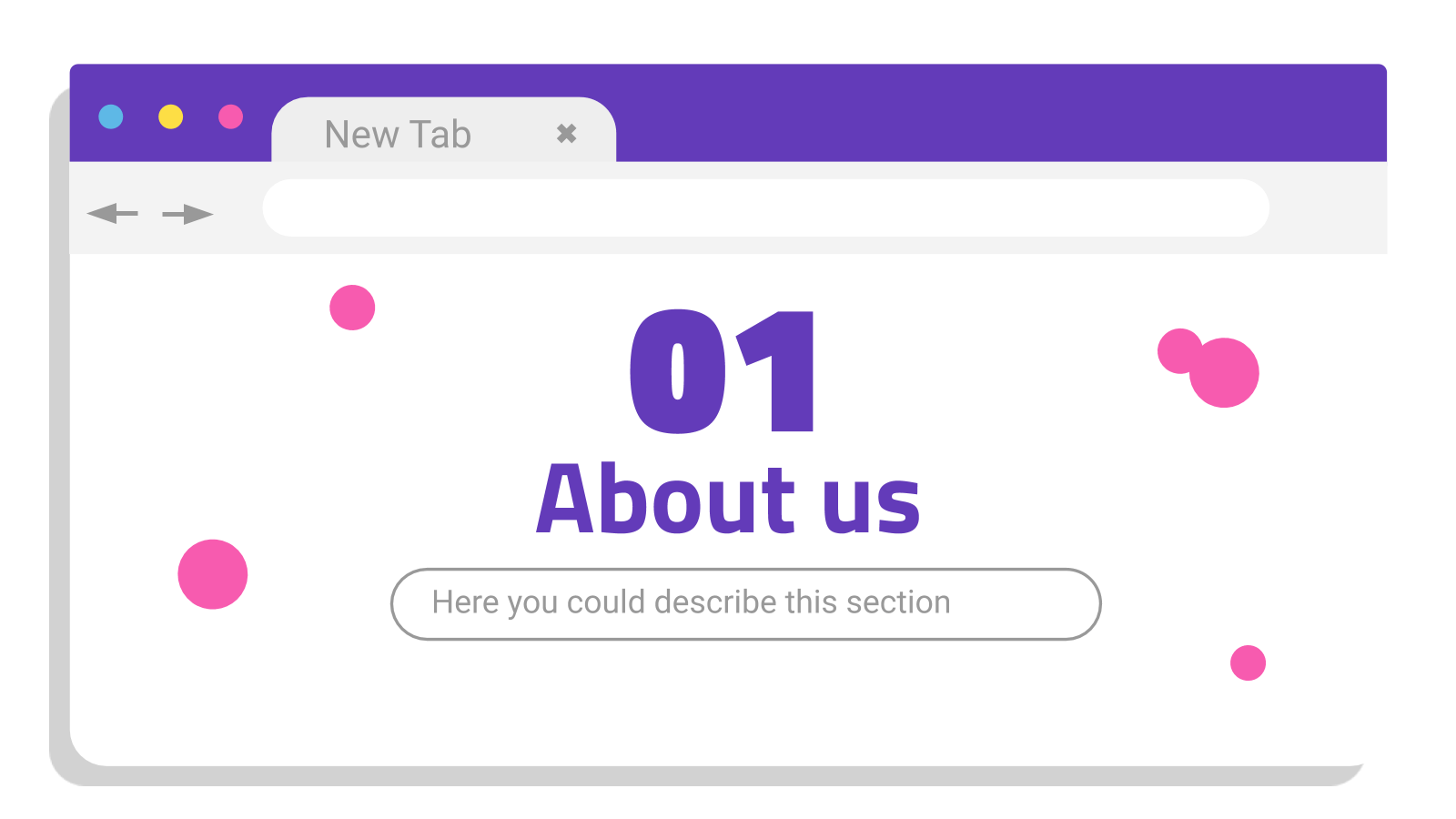 New Tab ✖

01

About us

Here you could describe this section