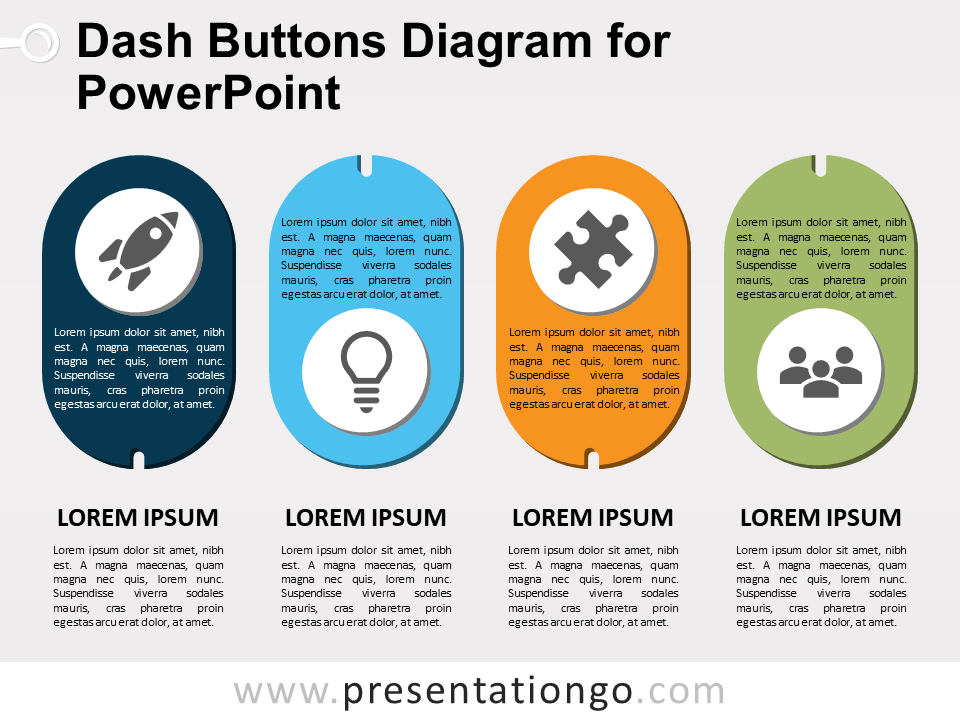 Dash Buttons Diagram for PowerPoint

Lorem ipsum dolor sit amet, nibh est. A magna maecenas, quam magna nec quis, lorem nunc. Suspendisse viverra sodales mauris, cras pharetra proin egestas arcu erat dolor, at amet.

Lorem ipsum dolor sit amet, nibh est. A magna maecenas, quam magna nec quis, lorem nunc. Suspendisse viverra sodales mauris, cras pharetra proin egestas arcu erat dolor, at amet.

Lorem ipsum dolor sit amet, nibh est. A magna maecenas, quam magna nec quis, lorem nunc. Suspendisse viverra sodales mauris, cras pharetra proin egestas arcu erat dolor, at amet.

Lorem ipsum dolor sit amet, nibh est. A magna maecenas, quam magna nec quis, lorem nunc. Suspendisse viverra sodales mauris, cras pharetra proin egestas arcu erat dolor, at amet.

LOREM IPSUM

Lorem ipsum dolor sit amet, nibh est. A magna maecenas, quam magna nec quis, lorem nunc. Suspendisse viverra sodales mauris, cras pharetra proin egestas arcu erat dolor, at amet.

LOREM IPSUM

Lorem ipsum dolor sit amet, nibh est. A magna maecenas, quam magna nec quis, lorem nunc. Suspendisse viverra sodales mauris, cras pharetra proin egestas arcu erat dolor, at amet.

LOREM IPSUM

Lorem ipsum dolor sit amet, nibh est. A magna maecenas, quam magna nec quis, lorem nunc. Suspendisse viverra sodales mauris, cras pharetra proin egestas arcu erat dolor, at amet.

LOREM IPSUM

Lorem ipsum dolor sit amet, nibh est. A magna maecenas, quam magna nec quis, lorem nunc. Suspendisse viverra sodales mauris, cras pharetra proin egestas arcu erat dolor, at amet.

www.presentationgo.com